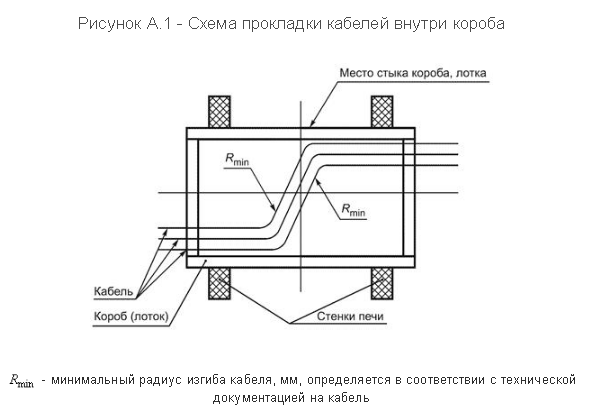 Рисунок А.1 - Схема прокладки кабелей внутри короба

Место стыка короба, лотка

$R_{min}$

$R_{min}$

Кабель

Короб (лоток)

Стенки печи

$R_{min}$ - минимальный радиус изгиба кабеля, мм, определяется в соответствии с технической документацией на кабель